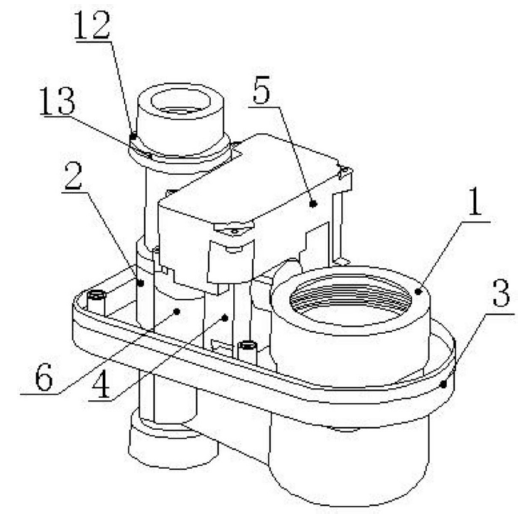 12
13
5
2
1
3
6
4