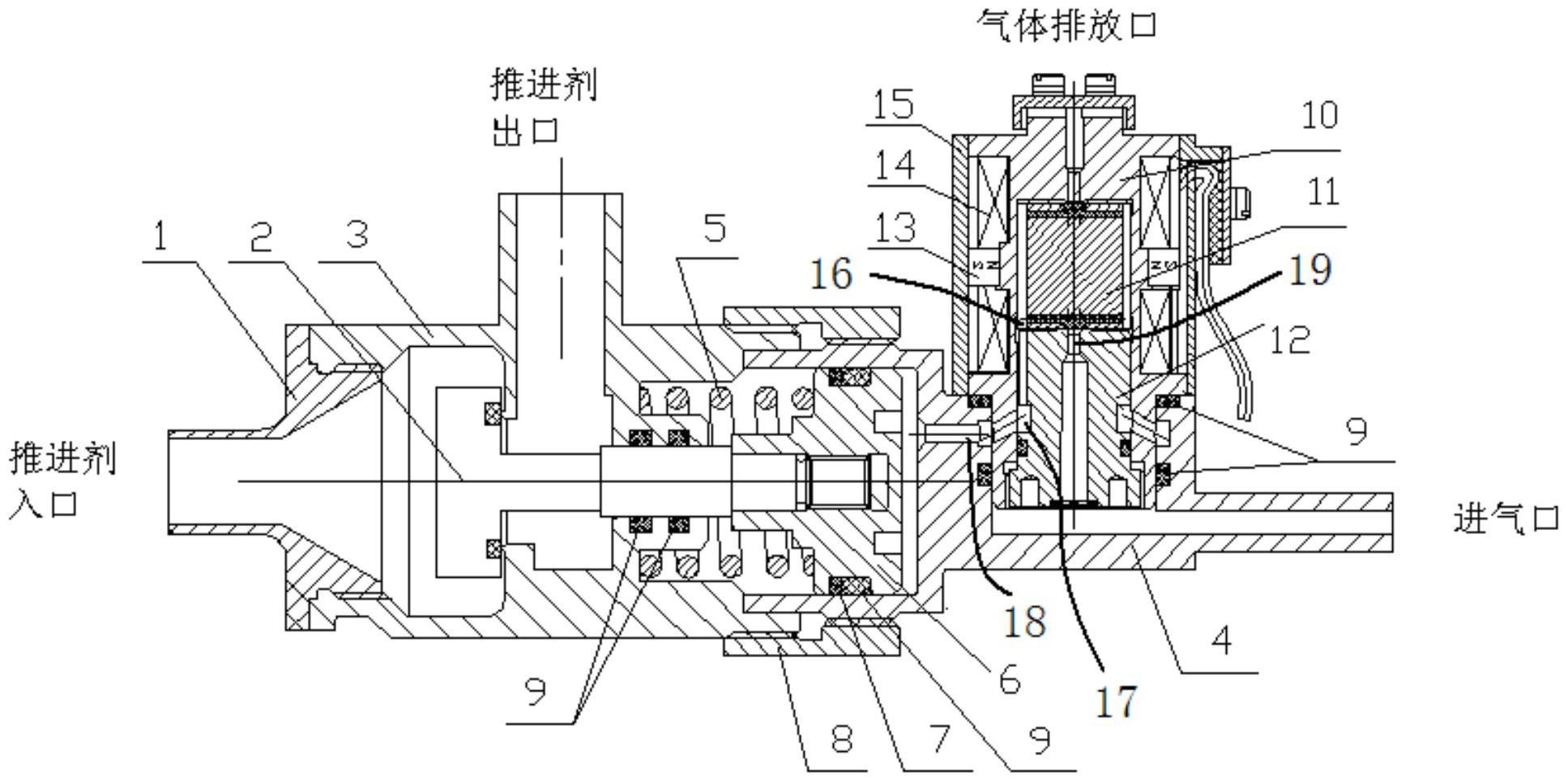 气体排放口

推进剂出口

15

10

14

11

13

1

2

3

5

16

19

12

9

推进剂入口

进气口

18

4

6

17

9

8

7

9